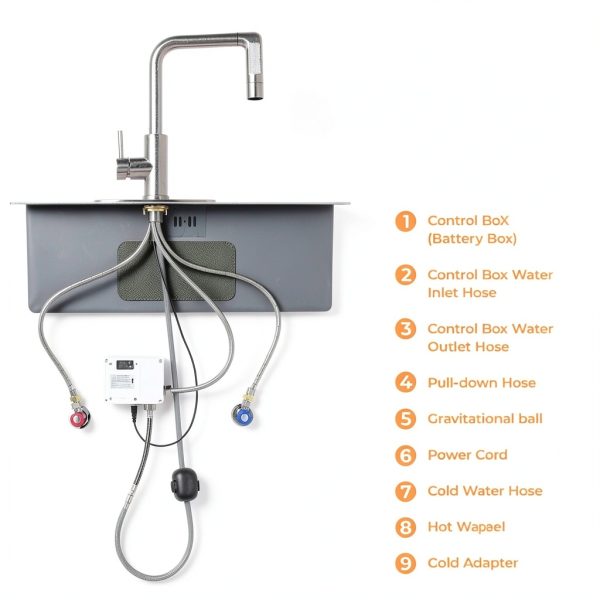 1 Control BoX (Battery Box)

2 Control Box Water Inlet Hose

3 Control Box Water Outlet Hose

4 Pull-down Hose

5 Gravitational ball

6 Power Cord

7 Cold Water Hose

8 Hot Wapael

9 Cold Adapter