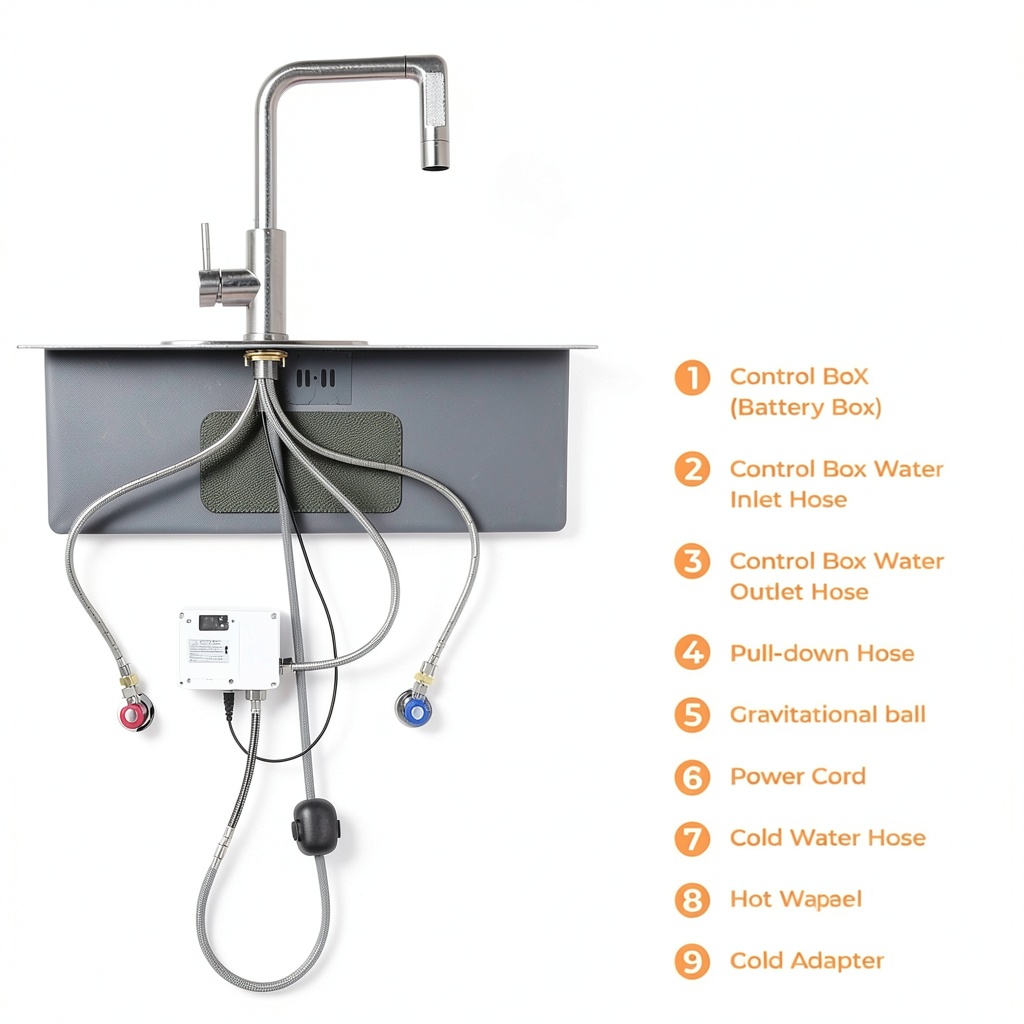 1 Control BoX (Battery Box)

2 Control Box Water Inlet Hose

3 Control Box Water Outlet Hose

4 Pull-down Hose

5 Gravitational ball

6 Power Cord

7 Cold Water Hose

8 Hot Wapael

9 Cold Adapter